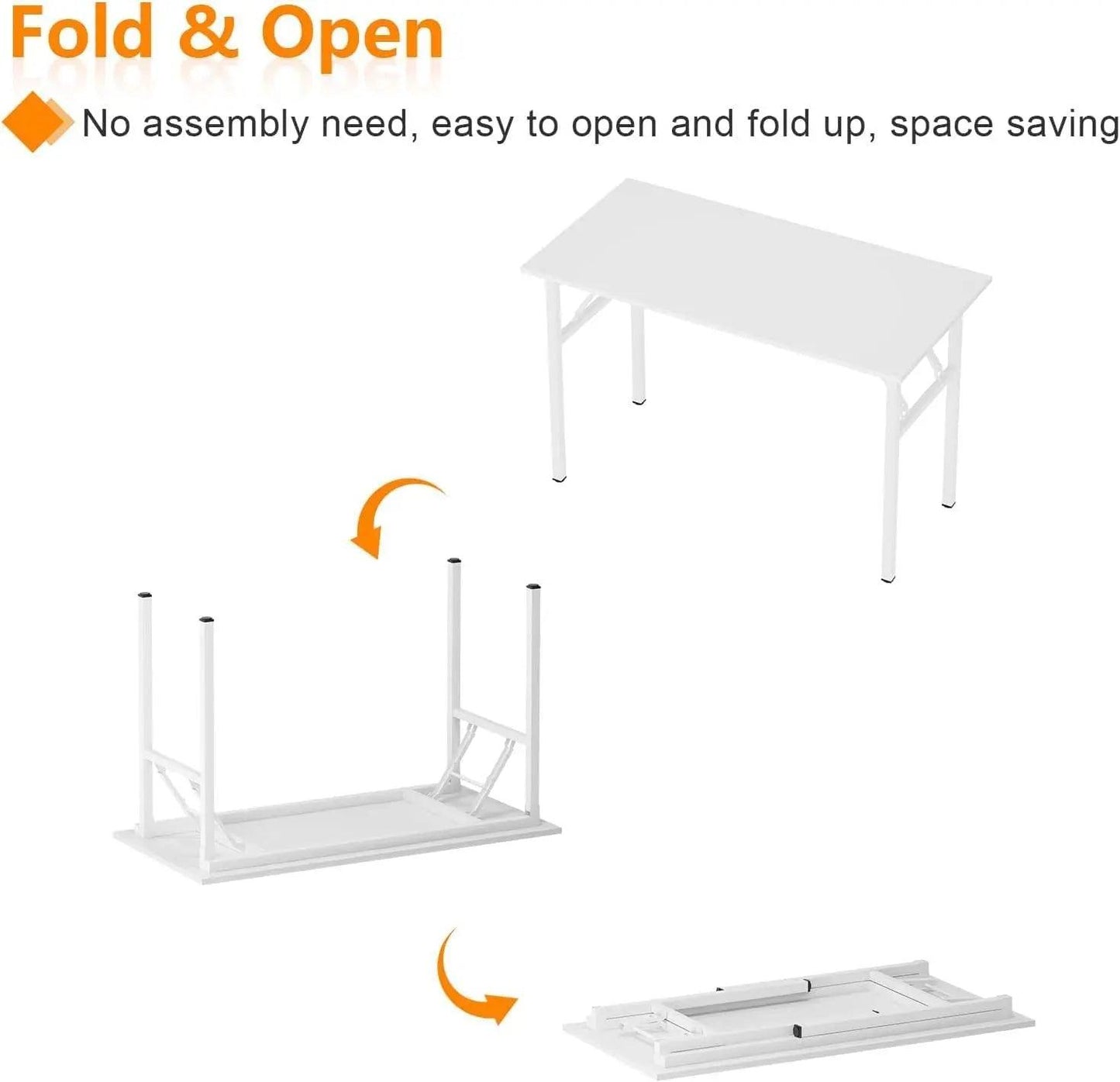 Fold & Open

No assembly need, easy to open and fold up, space saving