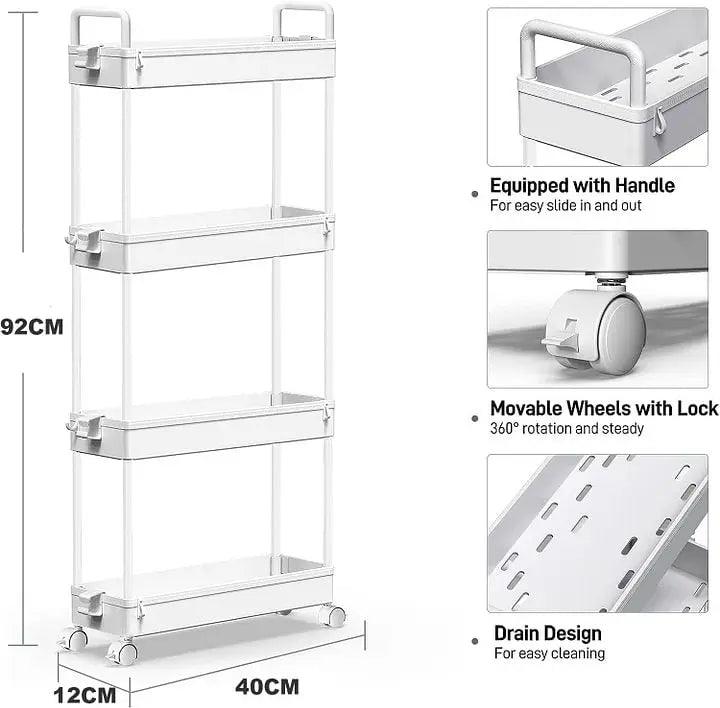 92CM

12CM

40CM

Equipped with Handle
For easy slide in and out

Movable Wheels with Lock
360° rotation and steady

Drain Design
For easy cleaning